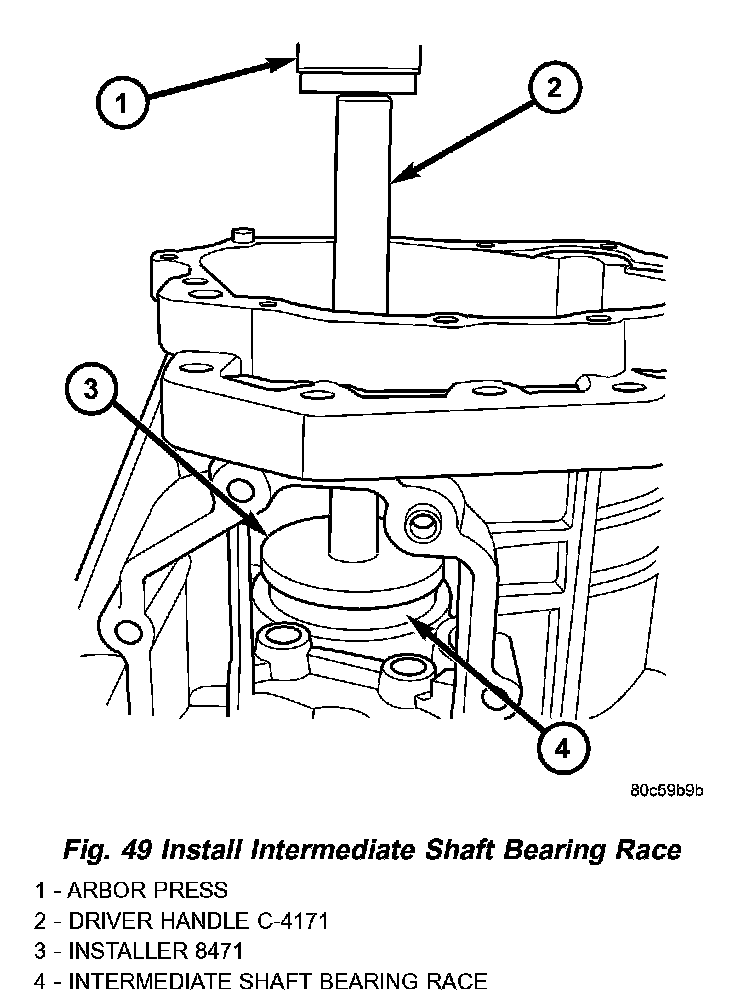 1

2

3

4

80c59b9b

Fig. 49 Install Intermediate Shaft Bearing Race

1 - ARBOR PRESS
2 - DRIVER HANDLE C-4171
3 - INSTALLER 8471
4 - INTERMEDIATE SHAFT BEARING RACE