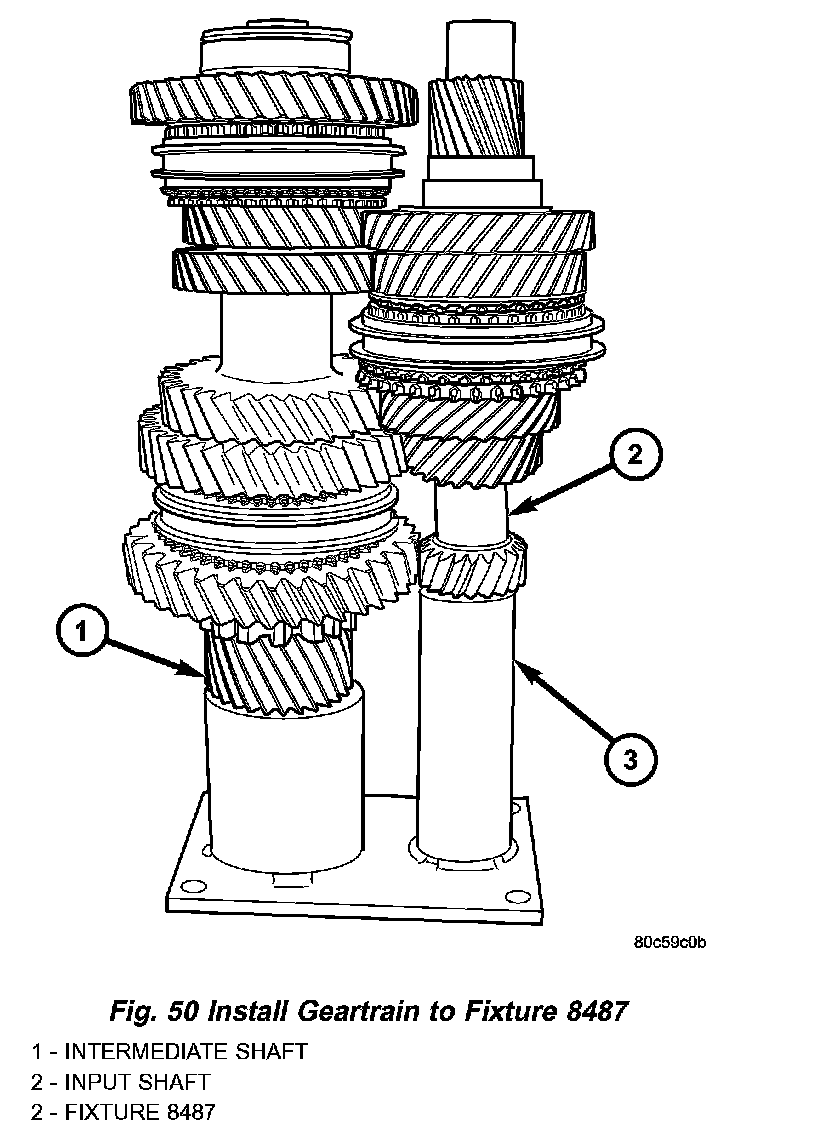 2

1

3

80c59c0b

Fig. 50 Install Geartrain to Fixture 8487

1 - INTERMEDIATE SHAFT
2 - INPUT SHAFT
2 - FIXTURE 8487