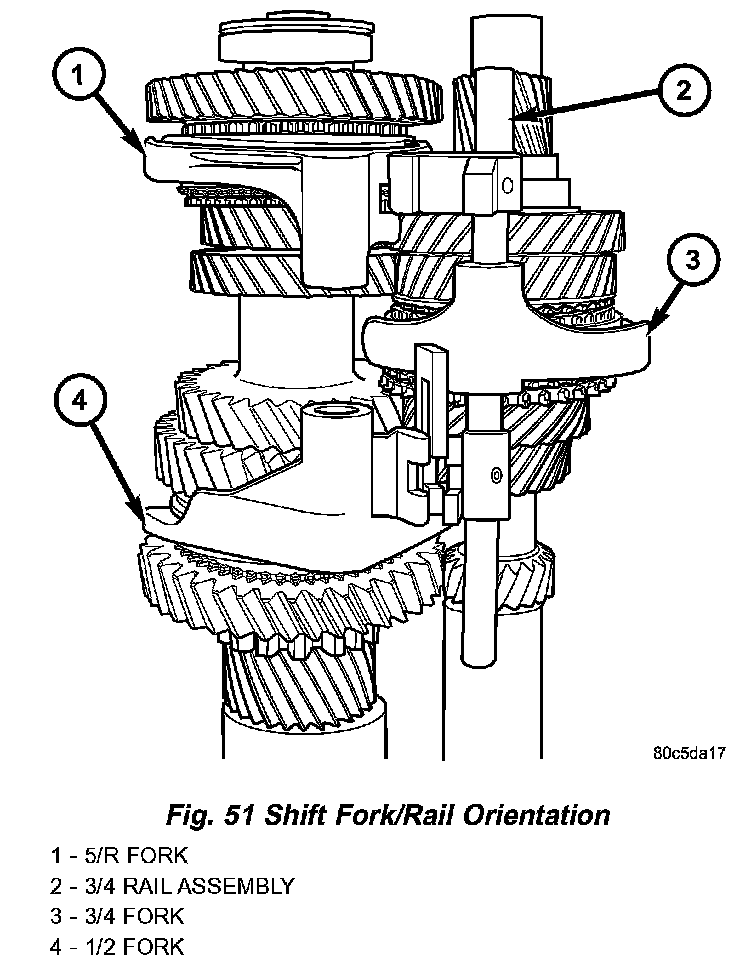 1

2

3

4

80c5da17

Fig. 51 Shift Fork/Rail Orientation

1 - 5/R FORK
2 - 3/4 RAIL ASSEMBLY
3 - 3/4 FORK
4 - 1/2 FORK