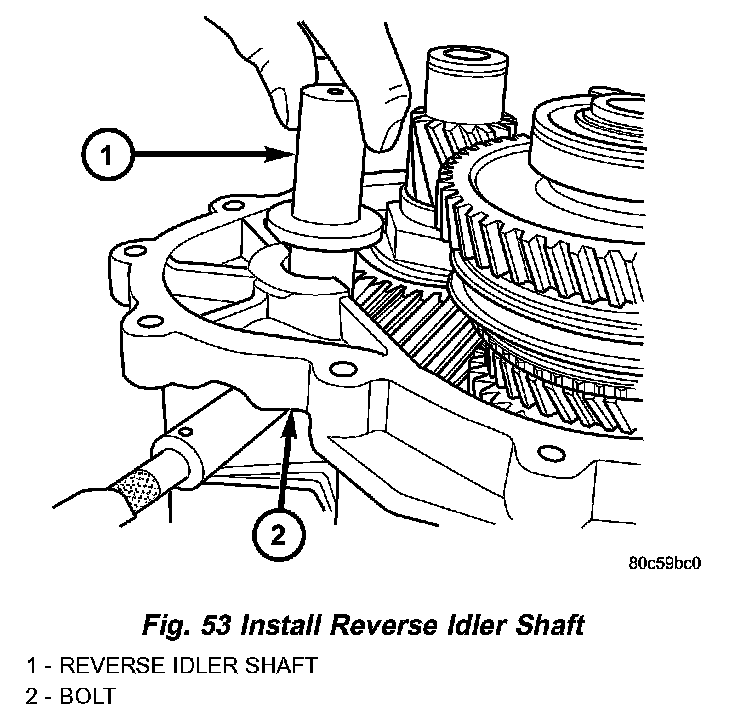 1

2

80c59bc0

Fig. 53 Install Reverse Idler Shaft

1 - REVERSE IDLER SHAFT
2 - BOLT