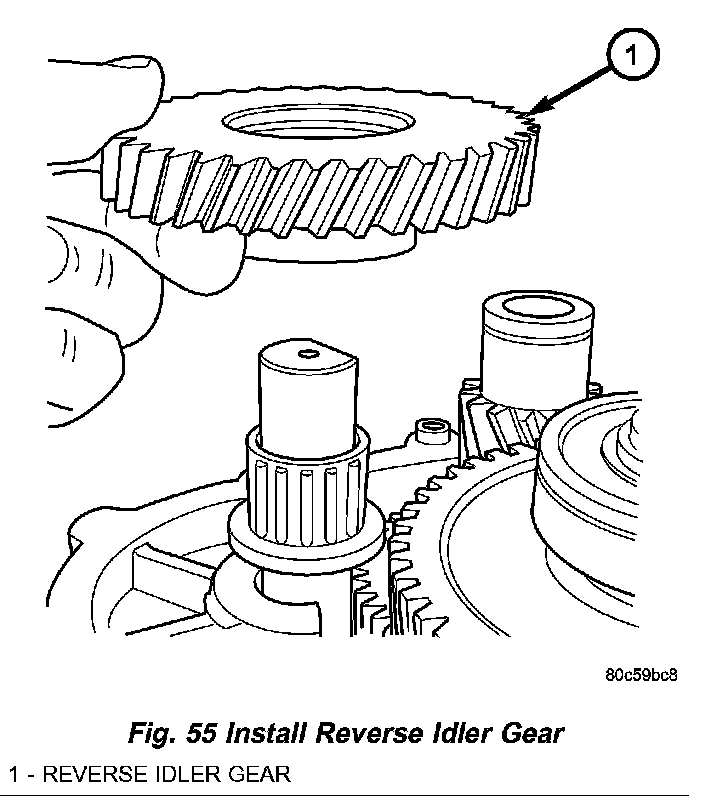 1

80c59bc8

Fig. 55 Install Reverse Idler Gear

1 - REVERSE IDLER GEAR