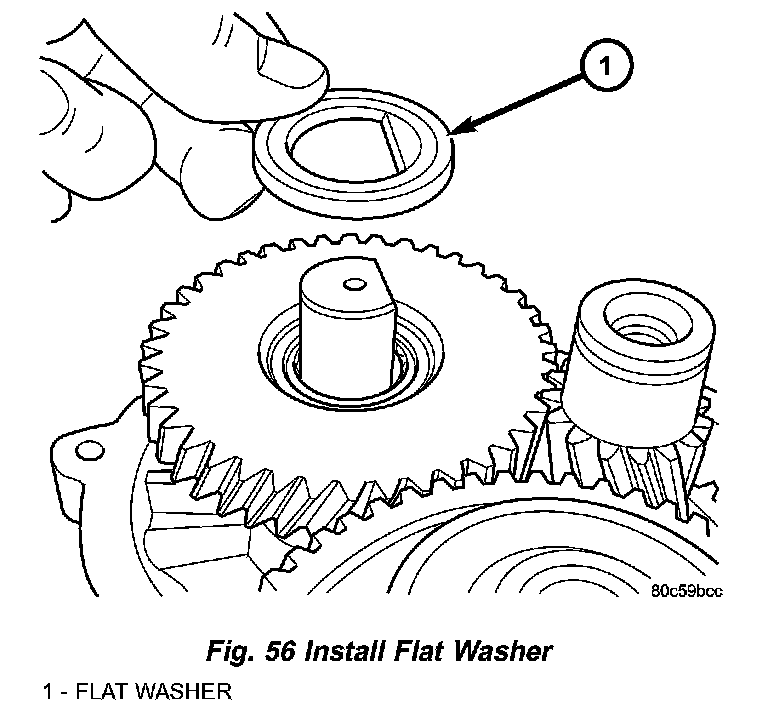 1

80c59bcc

Fig. 56 Install Flat Washer

1 - FLAT WASHER