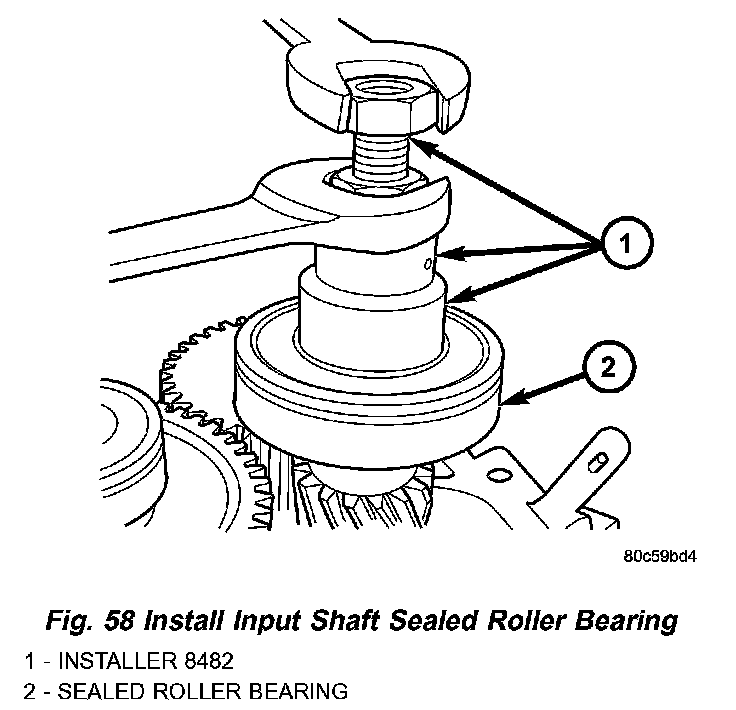 1

2

80c59bd4

Fig. 58 Install Input Shaft Sealed Roller Bearing

1 - INSTALLER 8482
2 - SEALED ROLLER BEARING