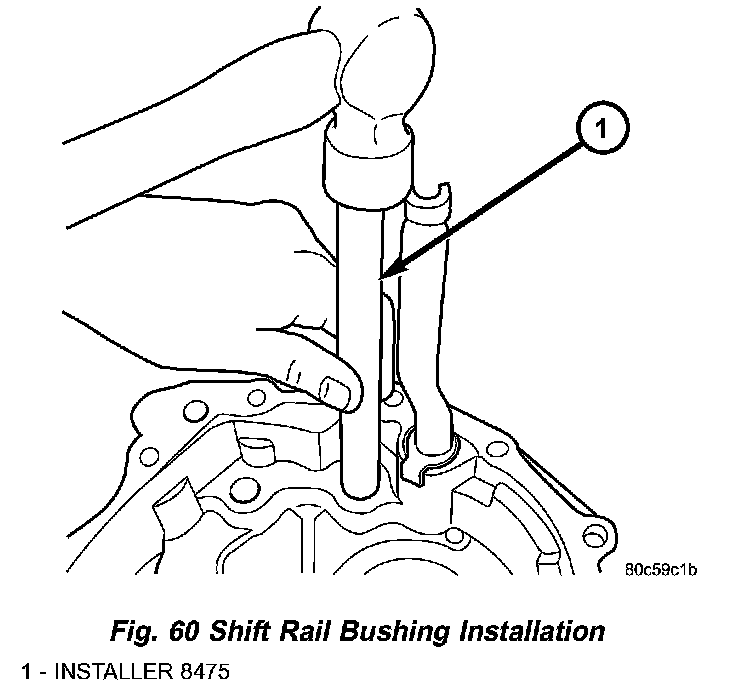 1

80c59c1b

Fig. 60 Shift Rail Bushing Installation

1 - INSTALLER 8475