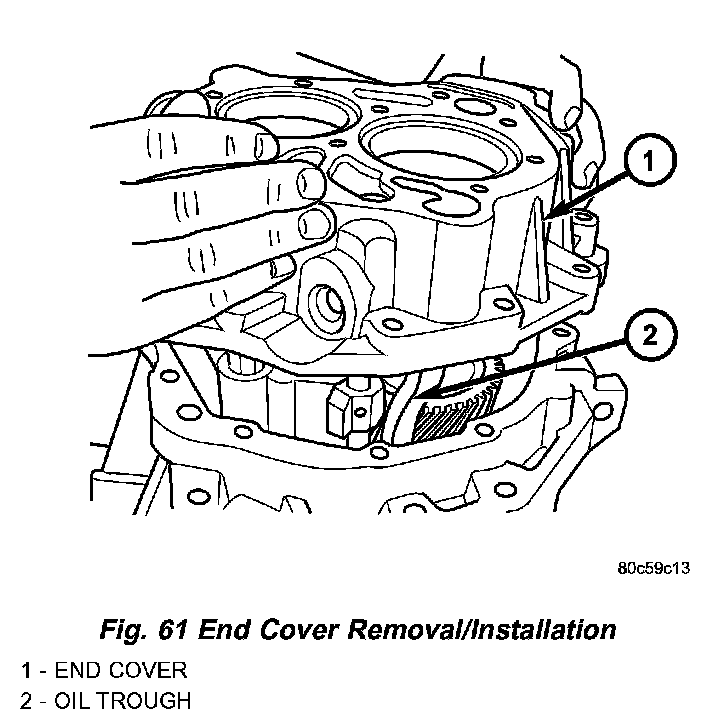 1

2

80c59c13

Fig. 61 End Cover Removal/Installation

1 - END COVER
2 - OIL TROUGH