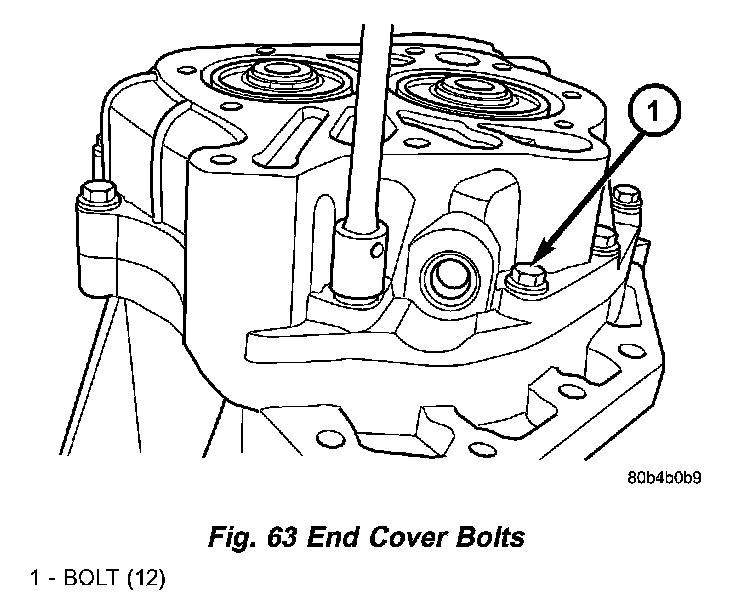 1

80b4b0b9

Fig. 63 End Cover Bolts

1 - BOLT (12)