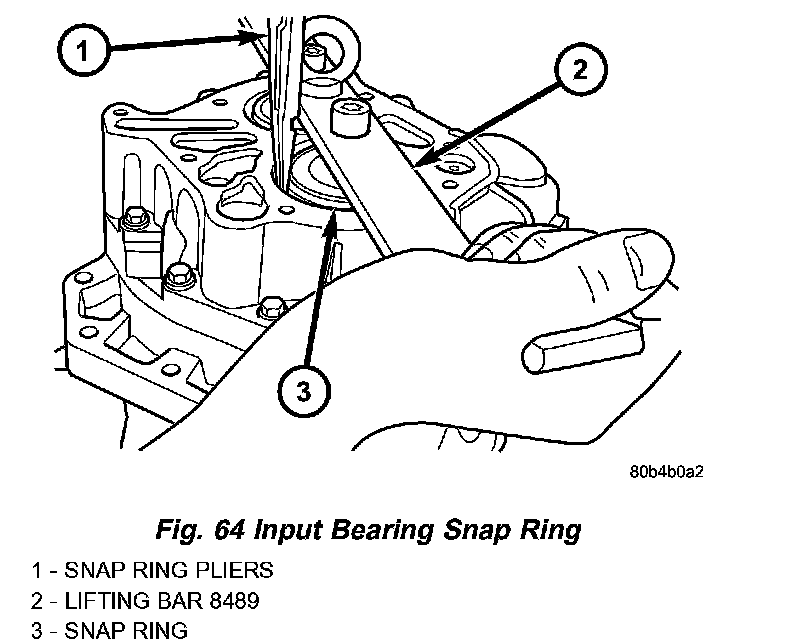 1

2

3

80b4b0a2

Fig. 64 Input Bearing Snap Ring

1 - SNAP RING PLIERS
2 - LIFTING BAR 8489
3 - SNAP RING