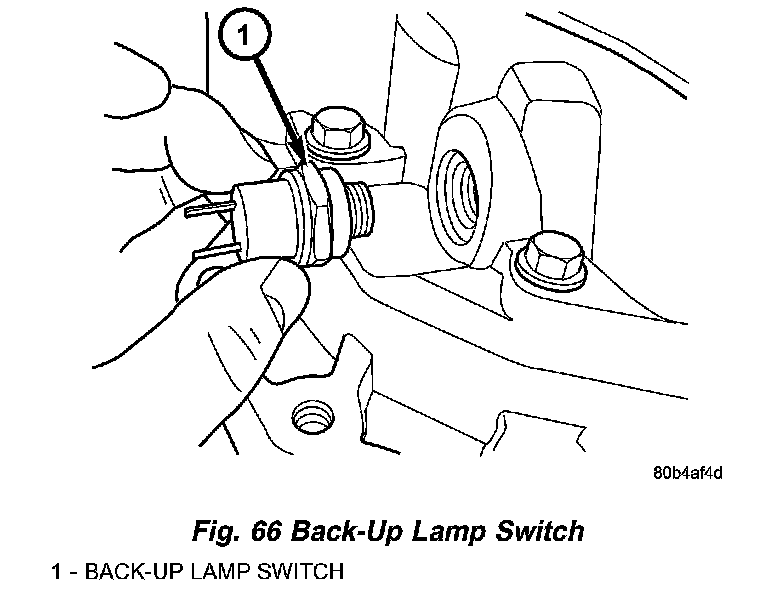 1

80b4af4d

Fig. 66 Back-Up Lamp Switch

1 - BACK-UP LAMP SWITCH