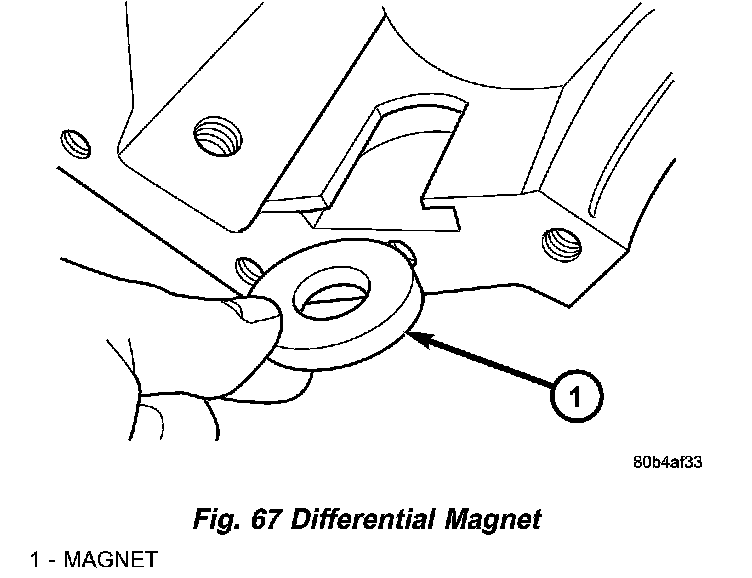 1

80b4af33

Fig. 67 Differential Magnet

1 - MAGNET