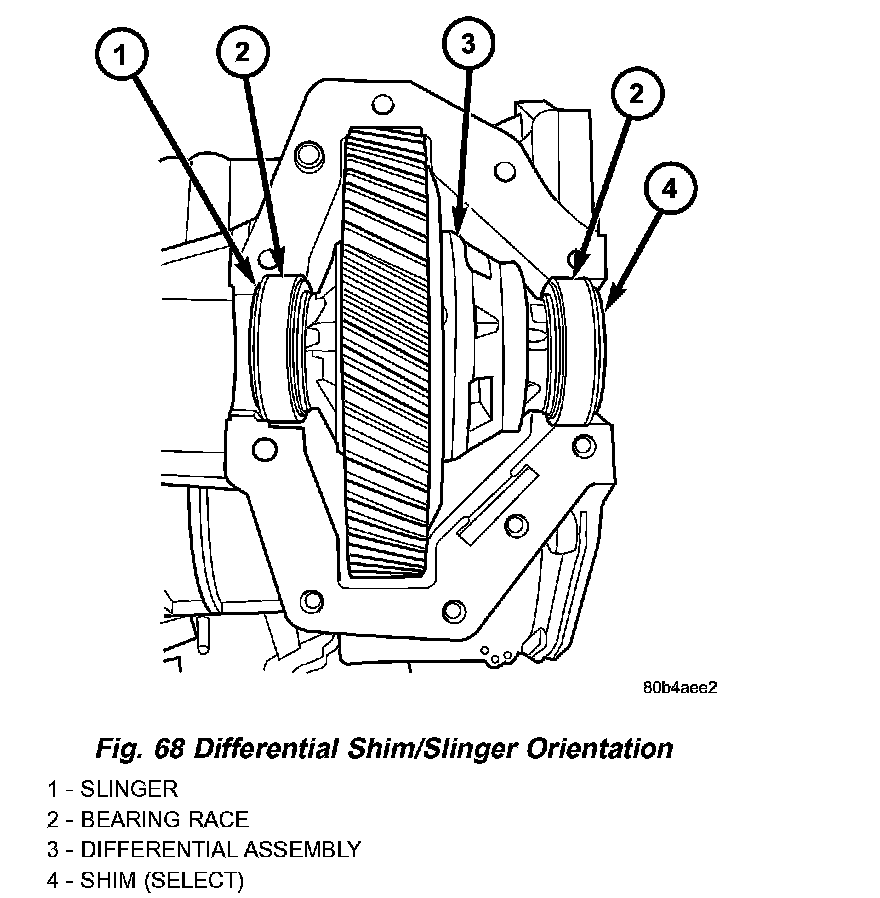 1
2
3
2
4

80b4aee2

Fig. 68 Differential Shim/Slinger Orientation

1 - SLINGER
2 - BEARING RACE
3 - DIFFERENTIAL ASSEMBLY
4 - SHIM (SELECT)