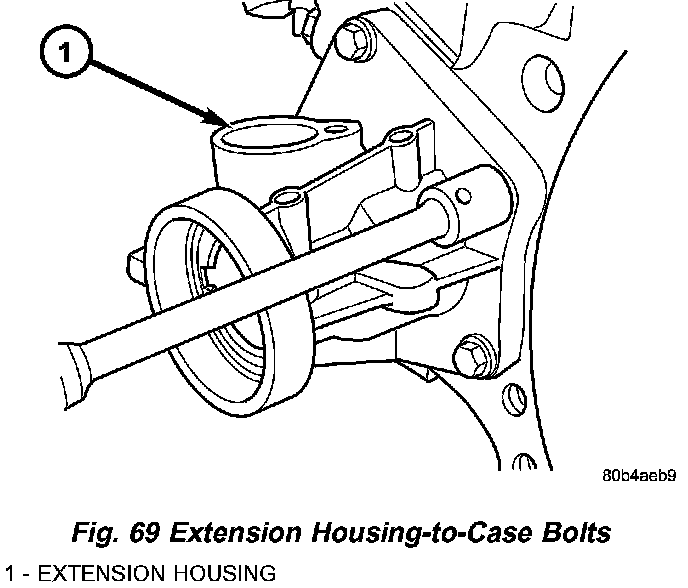 1

80b4aeb9

Fig. 69 Extension Housing-to-Case Bolts

1 - EXTENSION HOUSING