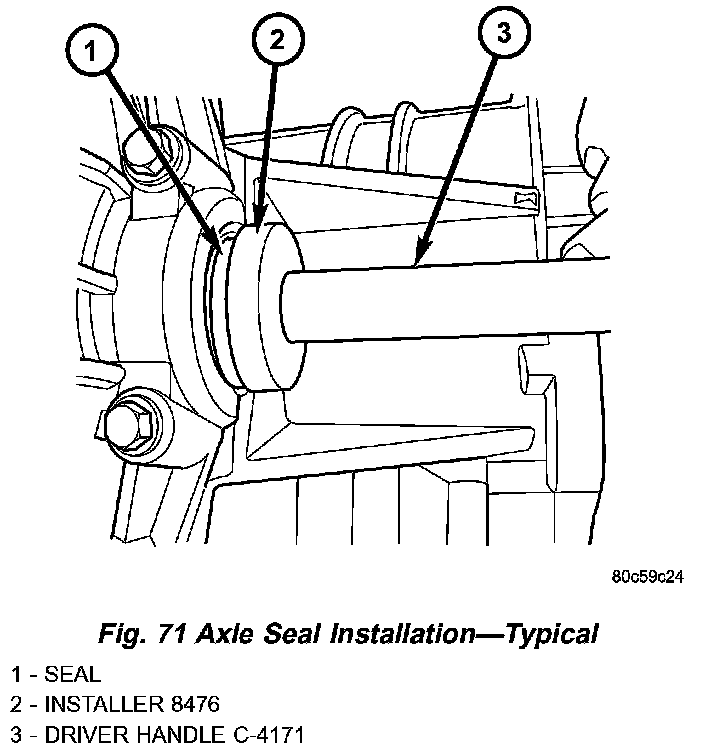 1

2

3

80c59c24

Fig. 71 Axle Seal Installation—Typical

1 - SEAL
2 - INSTALLER 8476
3 - DRIVER HANDLE C-4171