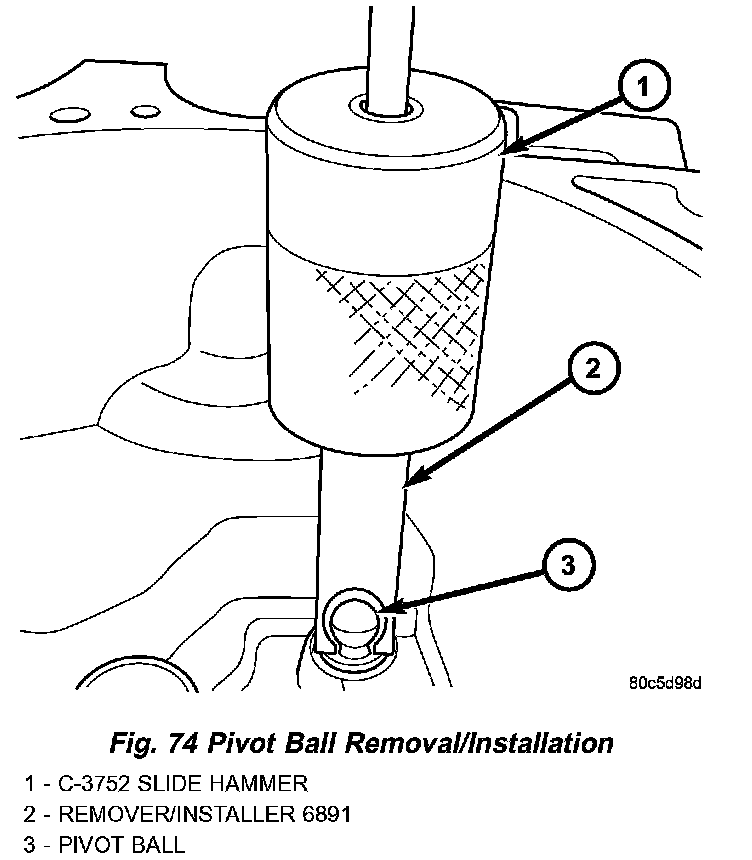 1

2

3

80c5d98d

Fig. 74 Pivot Ball Removal/Installation

1 - C-3752 SLIDE HAMMER
2 - REMOVER/INSTALLER 6891
3 - PIVOT BALL