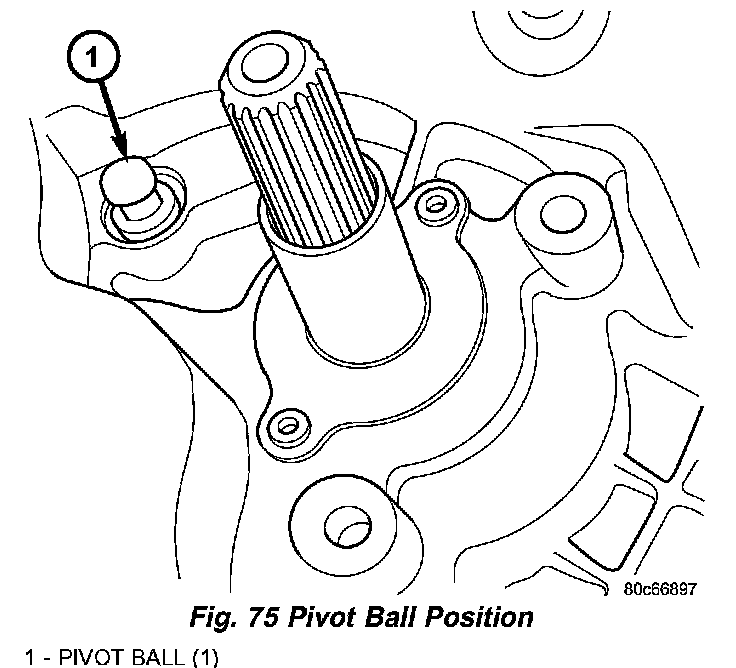 1

80c66897

Fig. 75 Pivot Ball Position

1 - PIVOT BALL (1)