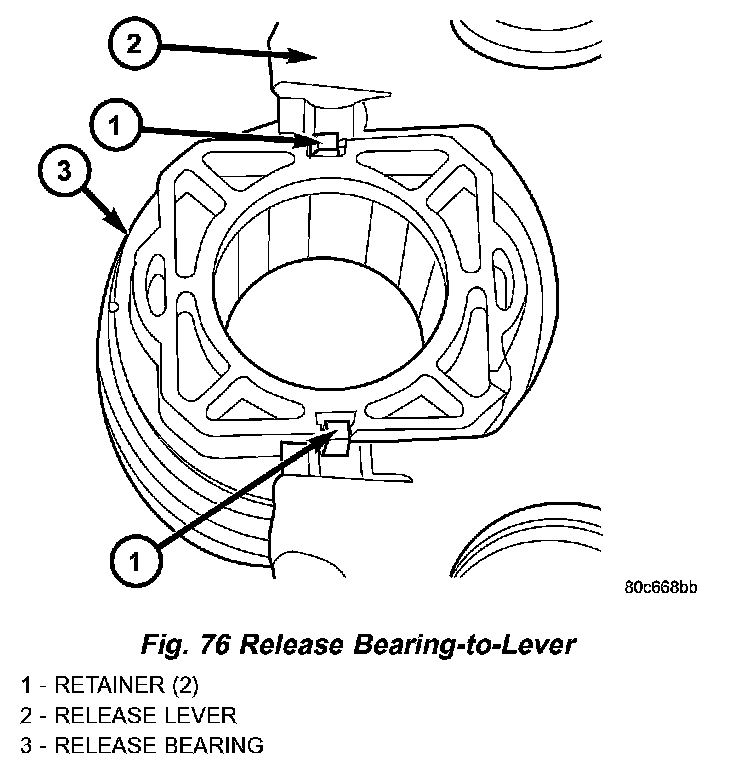 2

1

3

1

80c668bb

Fig. 76 Release Bearing-to-Lever

1 - RETAINER (2)
2 - RELEASE LEVER
3 - RELEASE BEARING