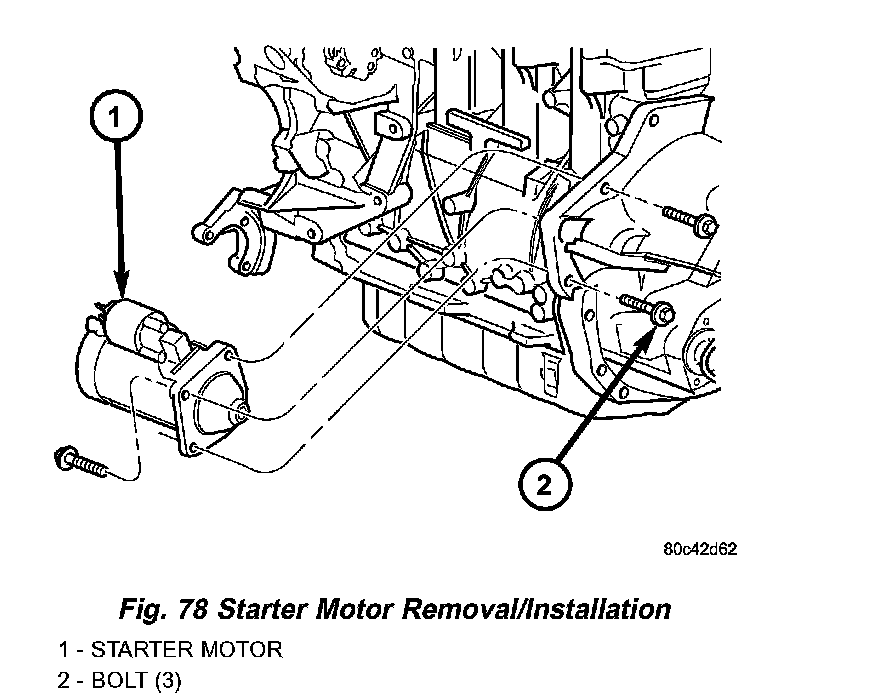 1

2

80c42d62

Fig. 78 Starter Motor Removal/Installation

1 - STARTER MOTOR
2 - BOLT (3)