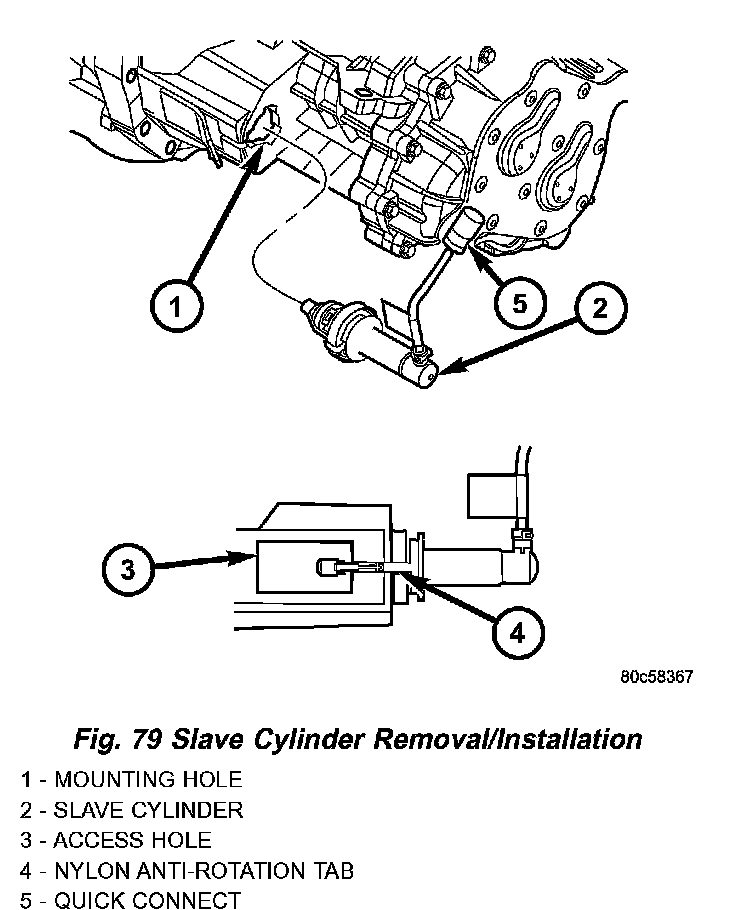 1

5

2

3

4

80c58367

Fig. 79 Slave Cylinder Removal/Installation

1 - MOUNTING HOLE
2 - SLAVE CYLINDER
3 - ACCESS HOLE
4 - NYLON ANTI-ROTATION TAB
5 - QUICK CONNECT