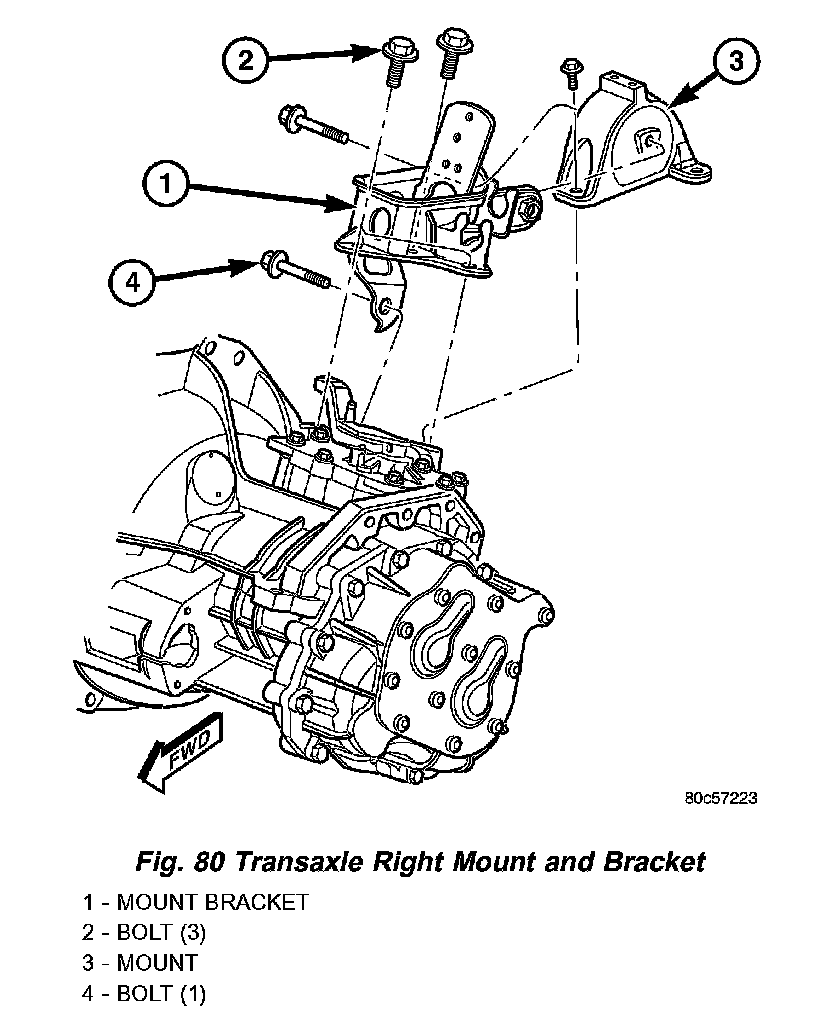 2

3

1

4

FWD

80c57223

Fig. 80 Transaxle Right Mount and Bracket

1 - MOUNT BRACKET
2 - BOLT (3)
3 - MOUNT
4 - BOLT (1)