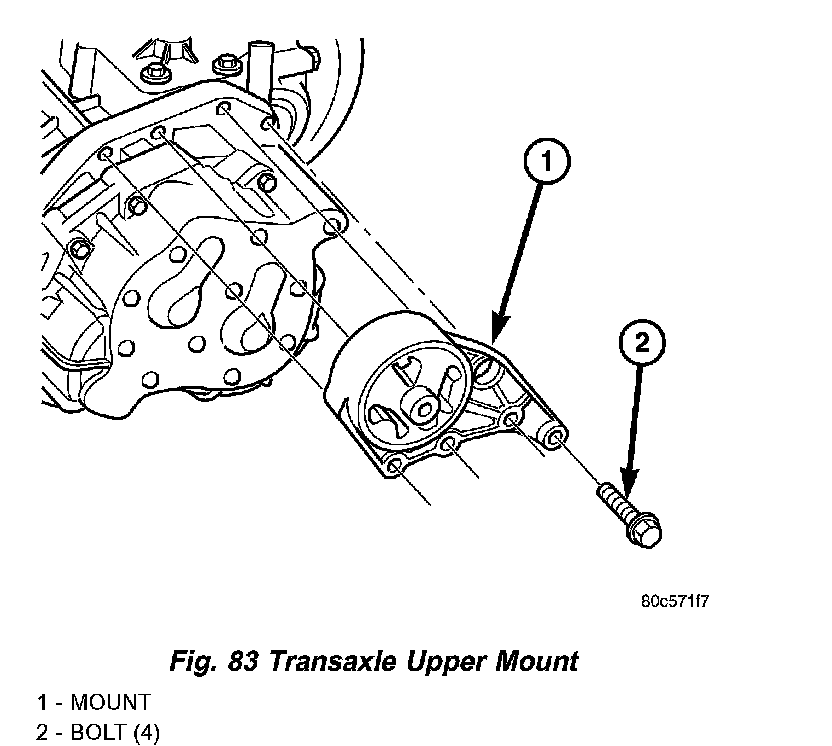 1

2

80c571f7

Fig. 83 Transaxle Upper Mount

1 - MOUNT
2 - BOLT (4)