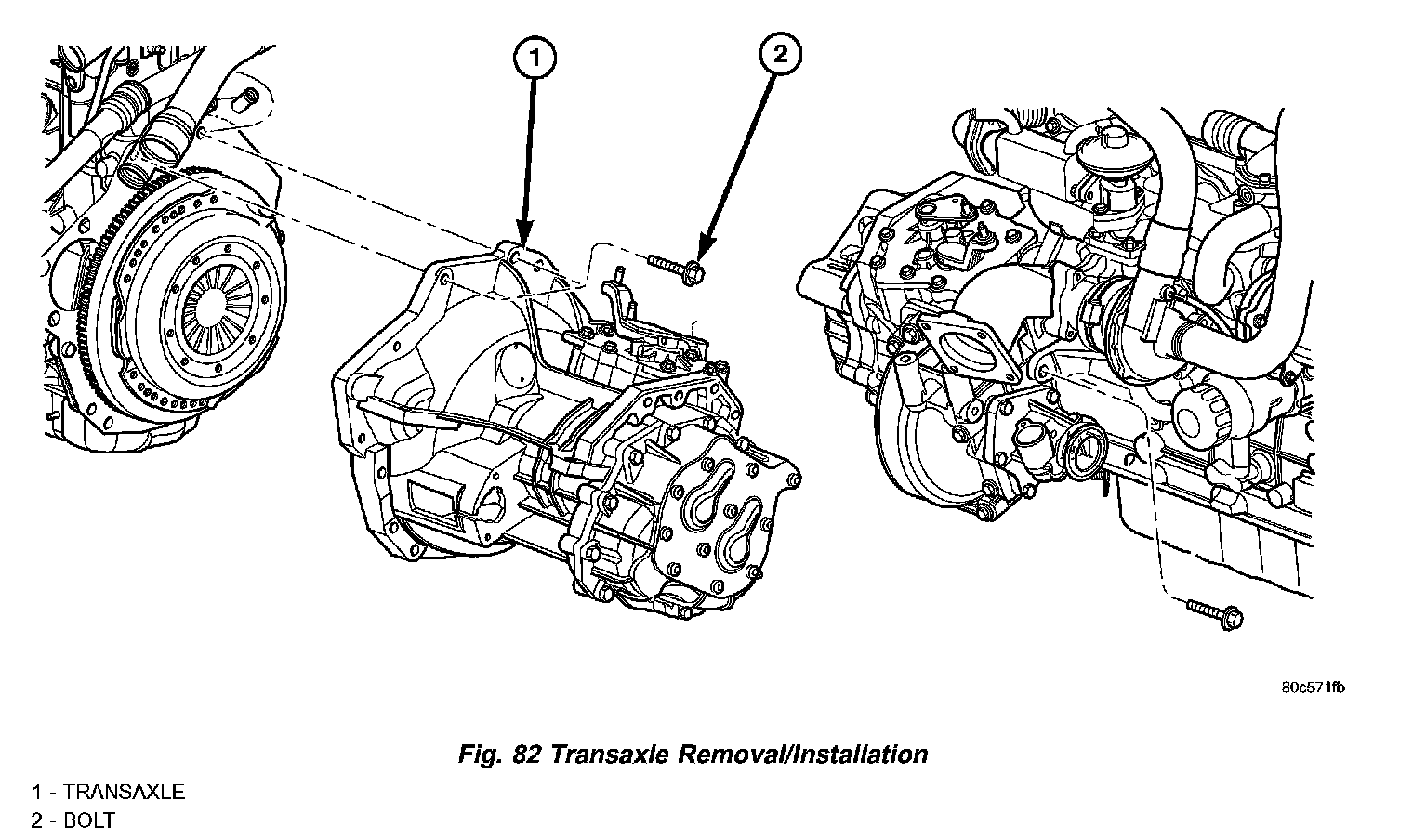 1

2

80c571fb

Fig. 82 Transaxle Removal/Installation

1 - TRANSAXLE
2 - BOLT