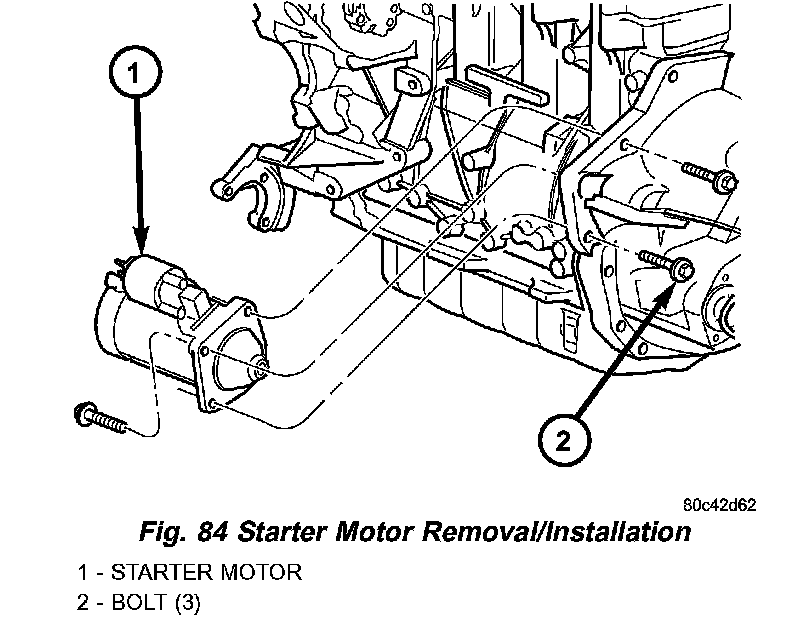 1

2

80c42d62

Fig. 84 Starter Motor Removal/Installation

1 - STARTER MOTOR
2 - BOLT (3)