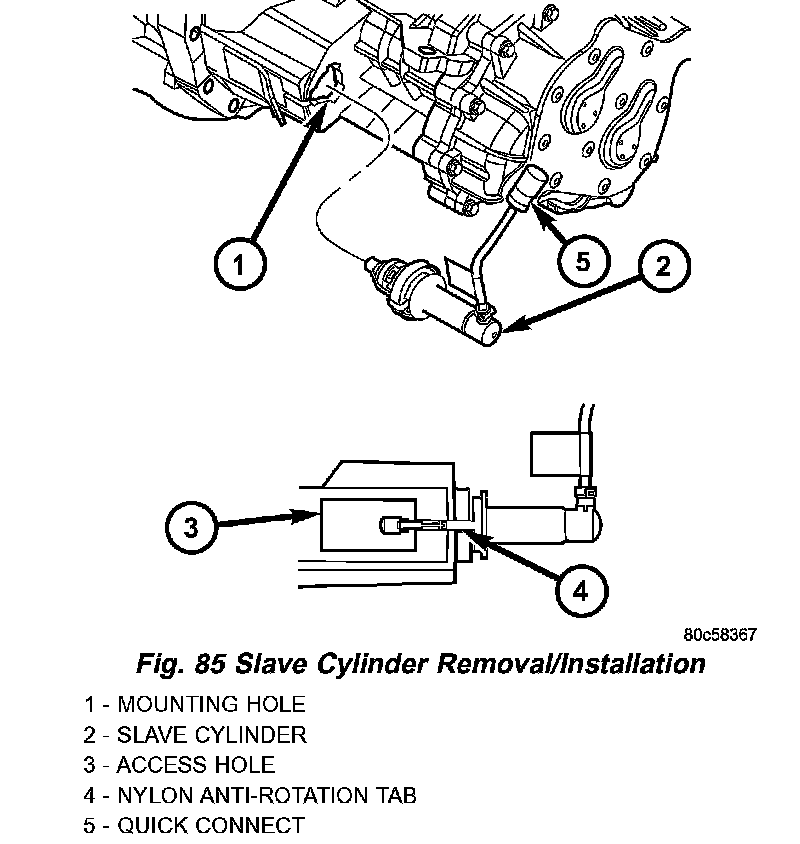 1

5

2

3

4

80c58367

Fig. 85 Slave Cylinder Removal/Installation

1 - MOUNTING HOLE
2 - SLAVE CYLINDER
3 - ACCESS HOLE
4 - NYLON ANTI-ROTATION TAB
5 - QUICK CONNECT