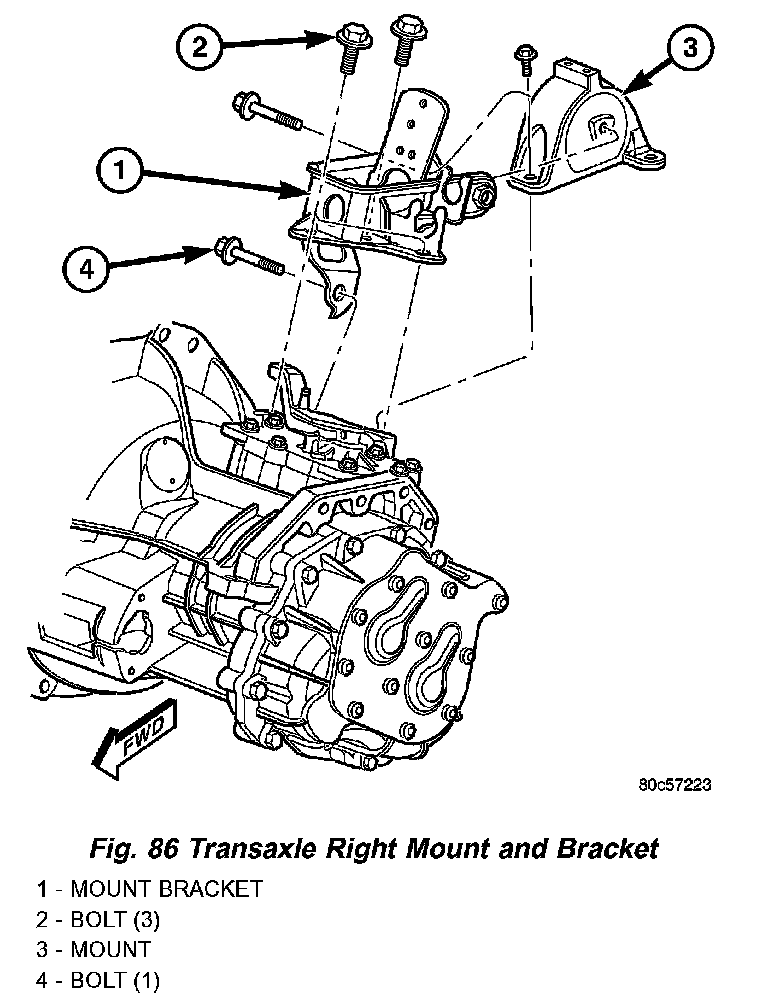 2

3

1

4

FWD

80c57223

Fig. 86 Transaxle Right Mount and Bracket

1 - MOUNT BRACKET
2 - BOLT (3)
3 - MOUNT
4 - BOLT (1)