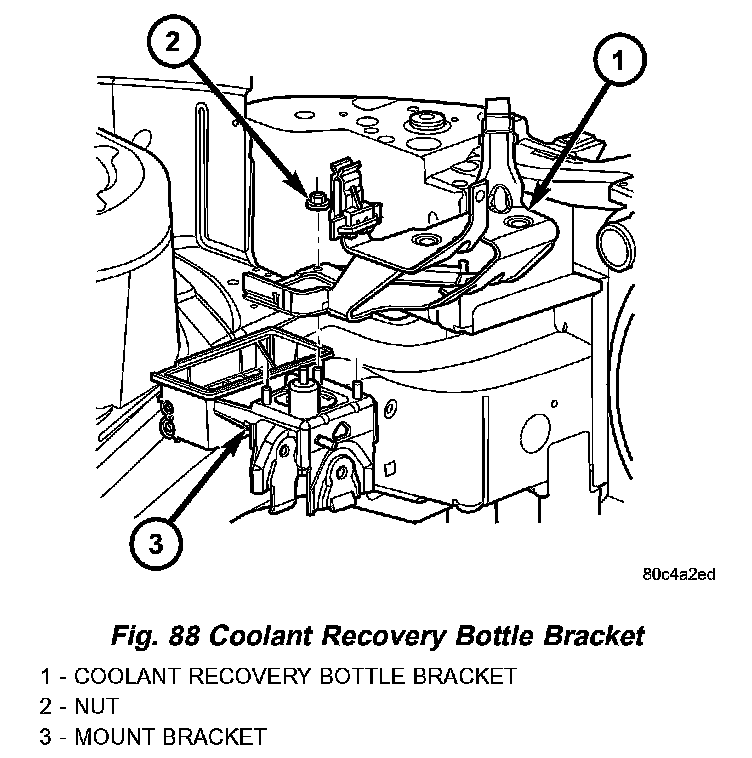 2

1

3

80c4a2ed

Fig. 88 Coolant Recovery Bottle Bracket

1 - COOLANT RECOVERY BOTTLE BRACKET
2 - NUT
3 - MOUNT BRACKET