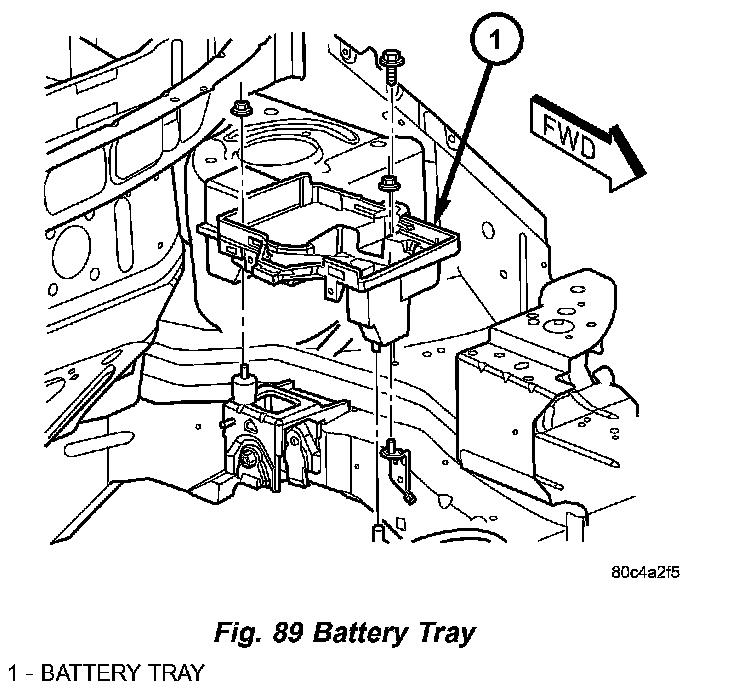 1

FWD

80c4a2f5

Fig. 89 Battery Tray

1 - BATTERY TRAY