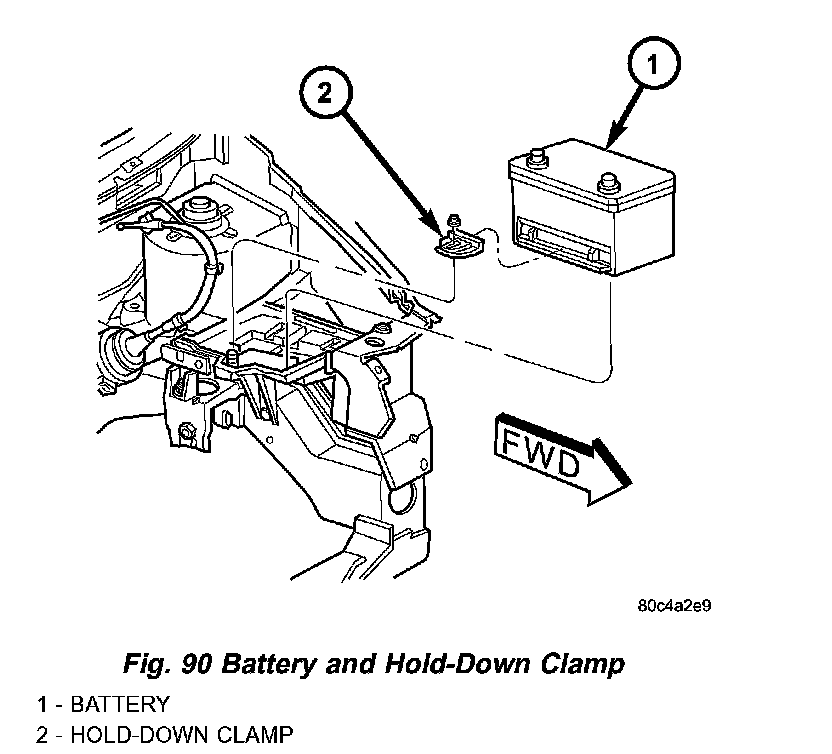 2

1

FWD

80c4a2e9

Fig. 90 Battery and Hold-Down Clamp

1 - BATTERY
2 - HOLD-DOWN CLAMP