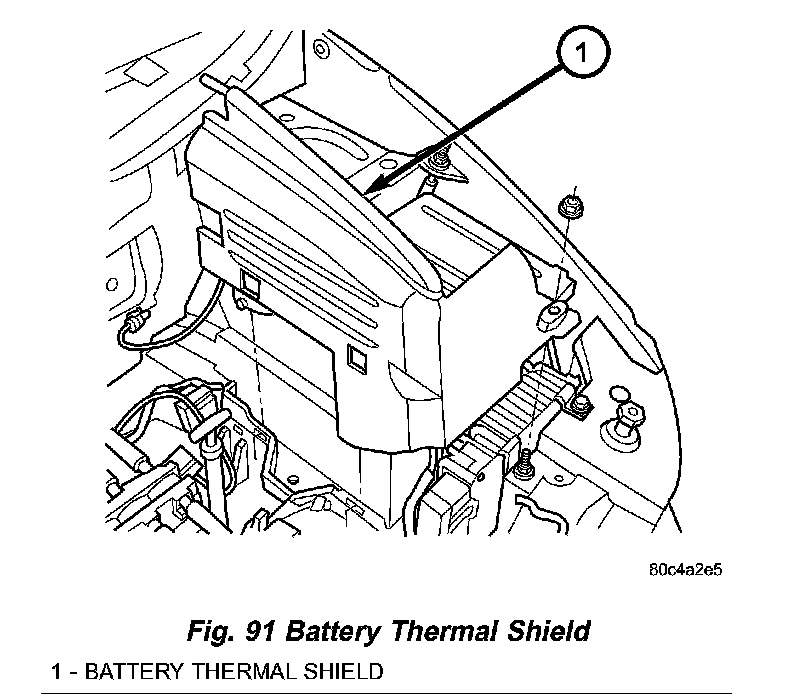 1

80c4a2e5

Fig. 91 Battery Thermal Shield

1 - BATTERY THERMAL SHIELD