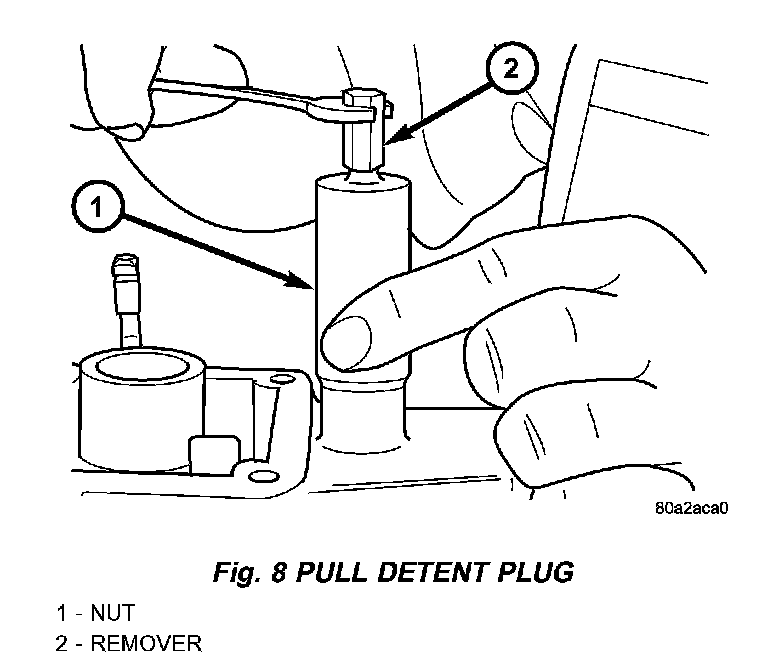 2

1

80a2aca0

Fig. 8 PULL DETENT PLUG

1 - NUT
2 - REMOVER