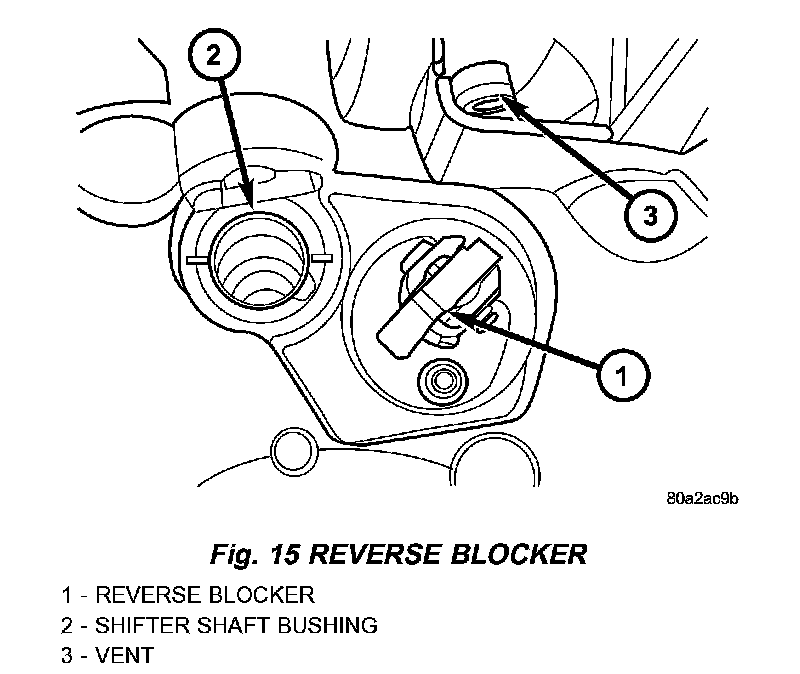 2

3

1

80a2ac9b

Fig. 15 REVERSE BLOCKER

1 - REVERSE BLOCKER
2 - SHIFTER SHAFT BUSHING
3 - VENT