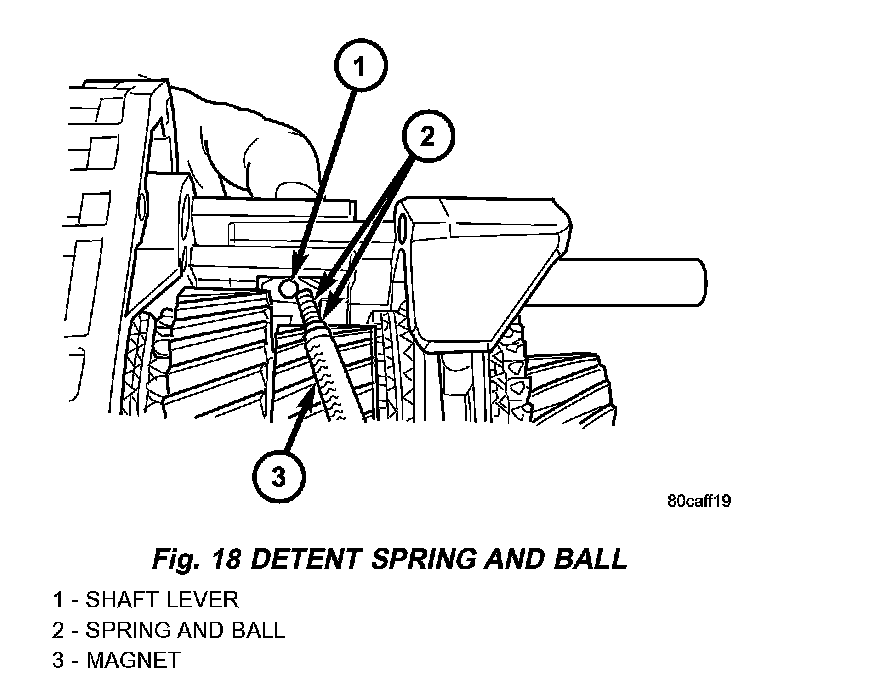 1

2

3

80caff19

Fig. 18 DETENT SPRING AND BALL

1 - SHAFT LEVER
2 - SPRING AND BALL
3 - MAGNET