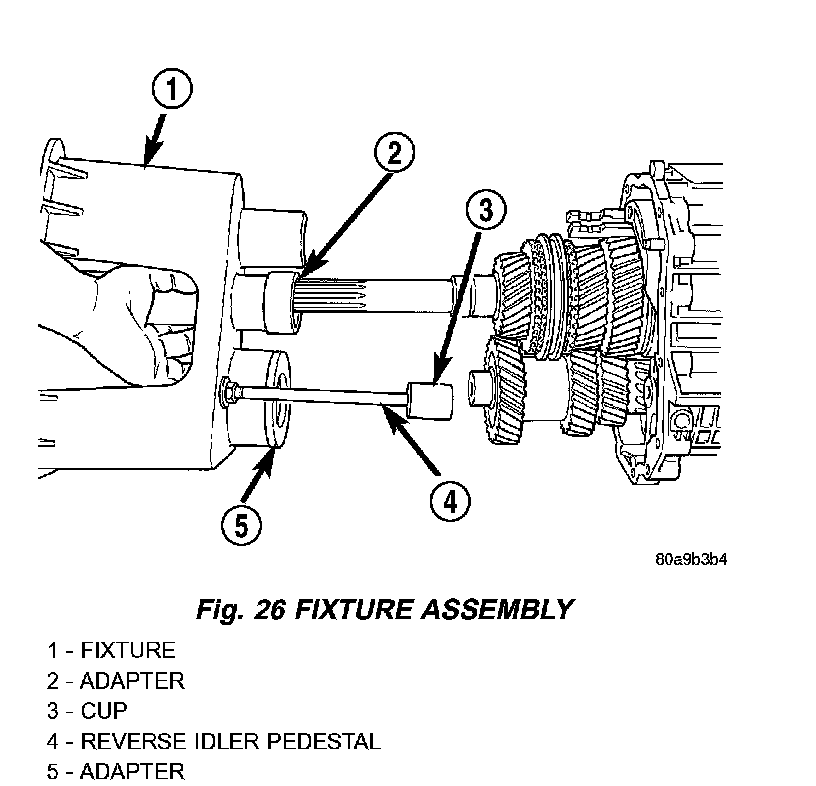 1

2

3

4

5

80a9b3b4

Fig. 26 FIXTURE ASSEMBLY

1 - FIXTURE
2 - ADAPTER
3 - CUP
4 - REVERSE IDLER PEDESTAL
5 - ADAPTER