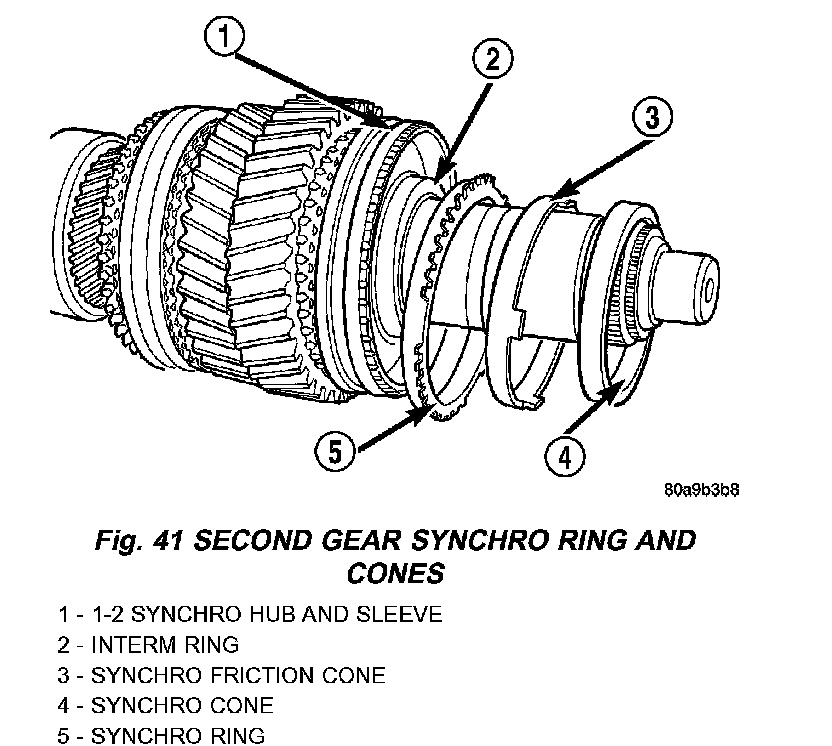 1
2
3
5
4
80a9b3b8

Fig. 41 SECOND GEAR SYNCHRO RING AND CONES

1 - 1-2 SYNCHRO HUB AND SLEEVE
2 - INTERM RING
3 - SYNCHRO FRICTION CONE
4 - SYNCHRO CONE
5 - SYNCHRO RING