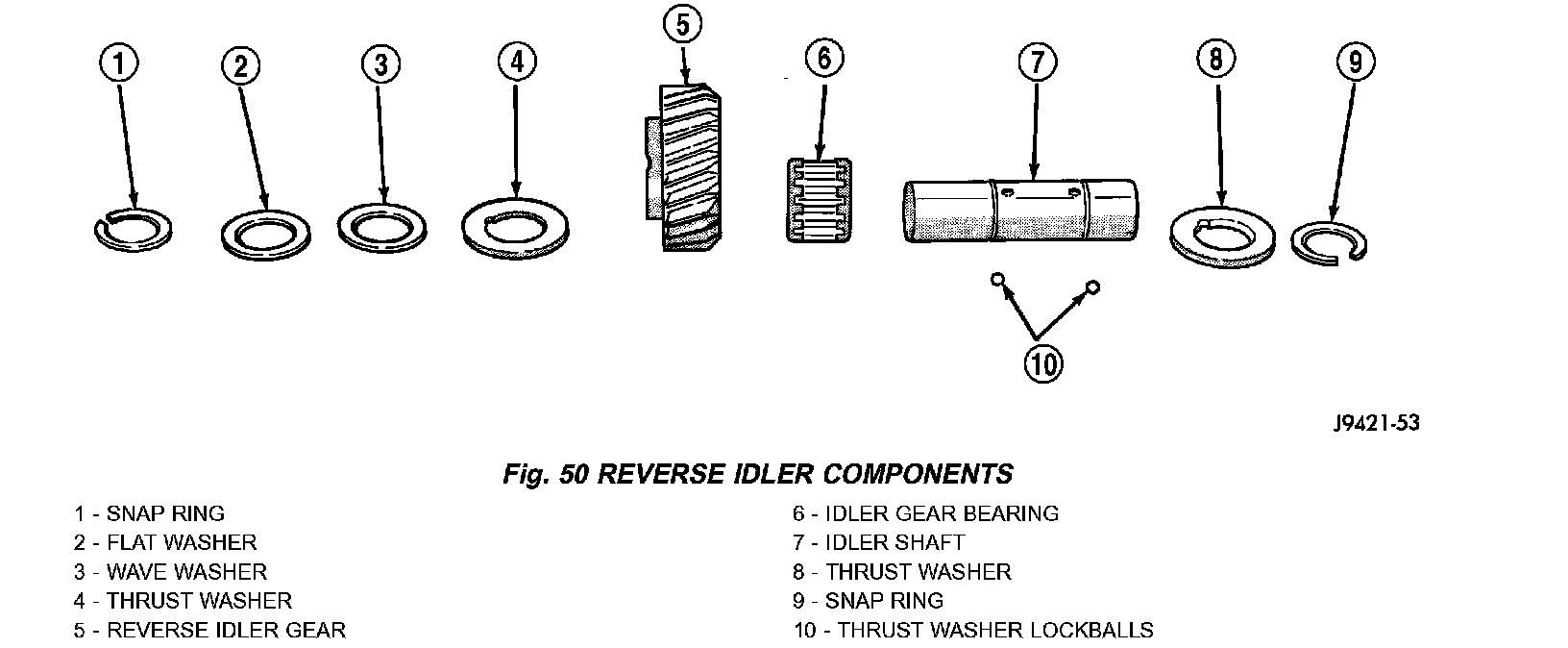 1 2 3 4 5 6 7 8 9

10

J9421-53

Fig. 50 REVERSE IDLER COMPONENTS

1 - SNAP RING
2 - FLAT WASHER
3 - WAVE WASHER
4 - THRUST WASHER
5 - REVERSE IDLER GEAR

6 - IDLER GEAR BEARING
7 - IDLER SHAFT
8 - THRUST WASHER
9 - SNAP RING
10 - THRUST WASHER LOCKBALLS