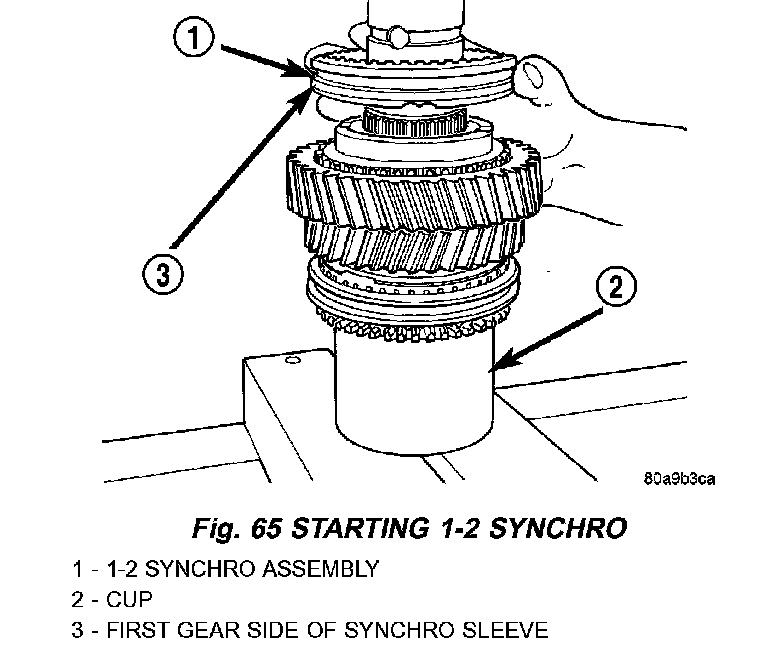 1

3

2

80a9b3ca

Fig. 65 STARTING 1-2 SYNCHRO

1 - 1-2 SYNCHRO ASSEMBLY
2 - CUP
3 - FIRST GEAR SIDE OF SYNCHRO SLEEVE