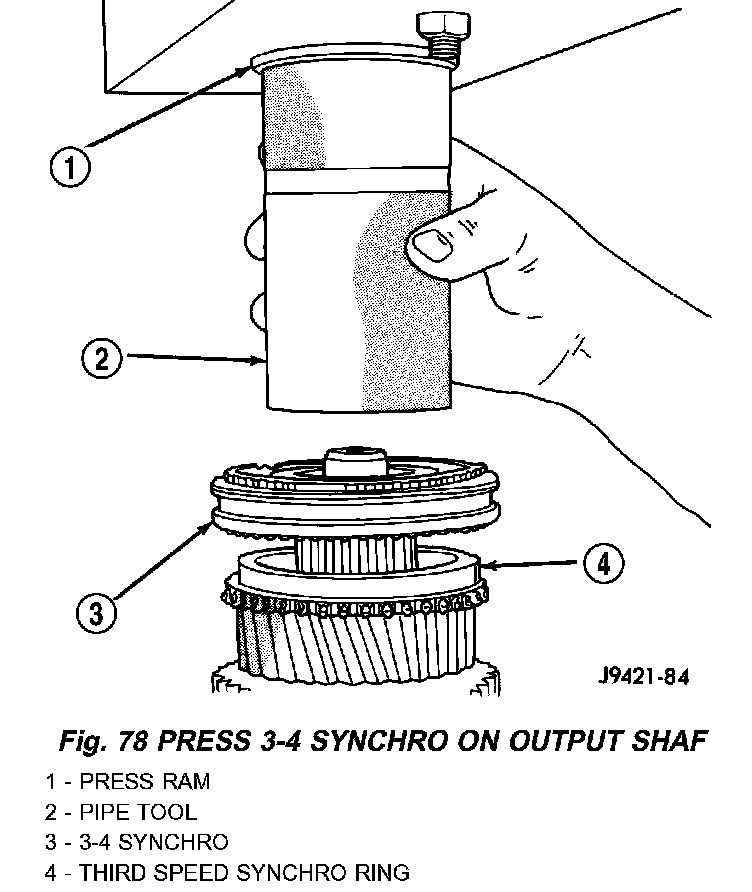 1

2

3

4

J9421-84

Fig. 78 PRESS 3-4 SYNCHRO ON OUTPUT SHAF

1 - PRESS RAM
2 - PIPE TOOL
3 - 3-4 SYNCHRO
4 - THIRD SPEED SYNCHRO RING