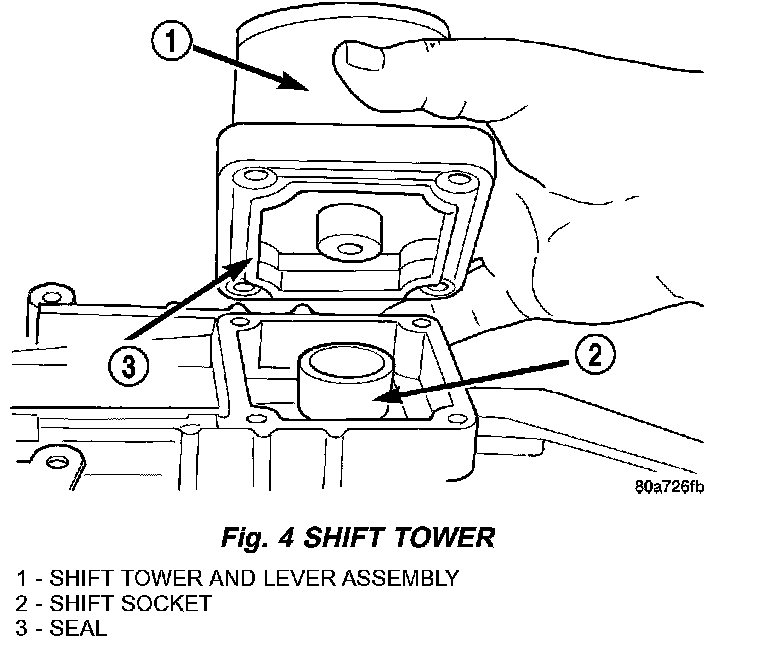 1

3

2

80a726fb

Fig. 4 SHIFT TOWER

1 - SHIFT TOWER AND LEVER ASSEMBLY
2 - SHIFT SOCKET
3 - SEAL