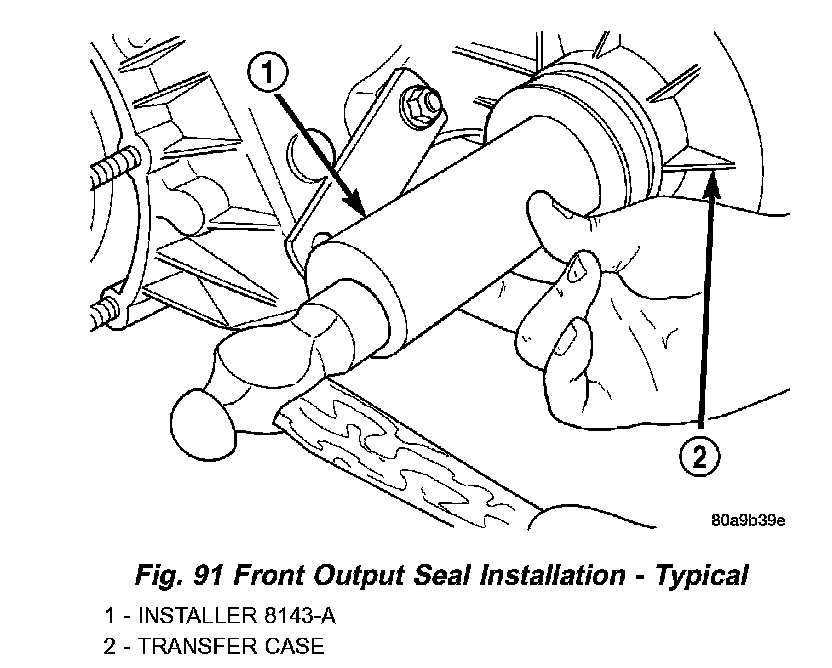 1

2

80a9b39e

Fig. 91 Front Output Seal Installation - Typical

1 - INSTALLER 8143-A
2 - TRANSFER CASE