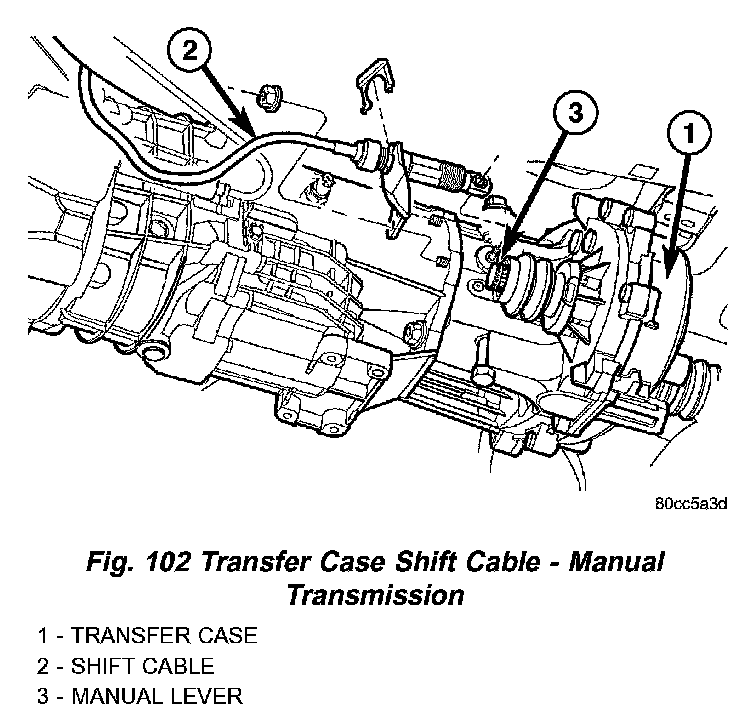 2

3

1

80cc5a3d

Fig. 102 Transfer Case Shift Cable - Manual Transmission

1 - TRANSFER CASE
2 - SHIFT CABLE
3 - MANUAL LEVER