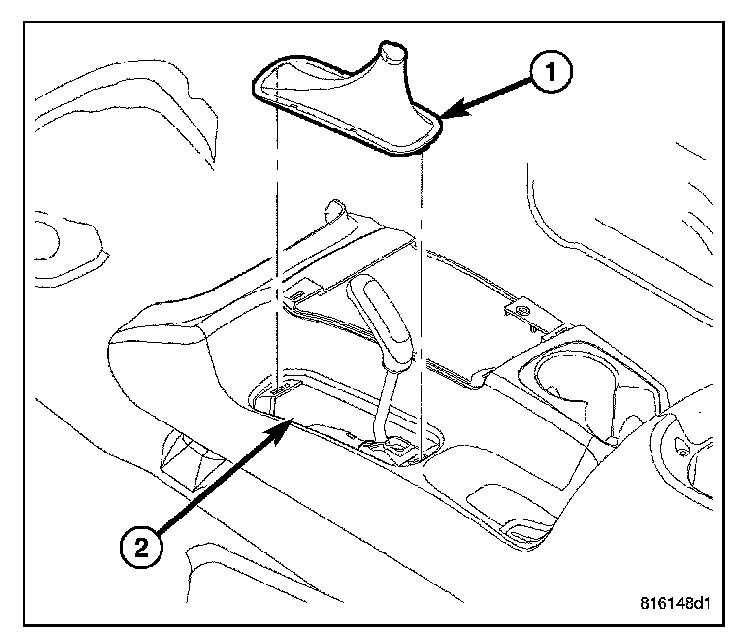 1

2

816148d1