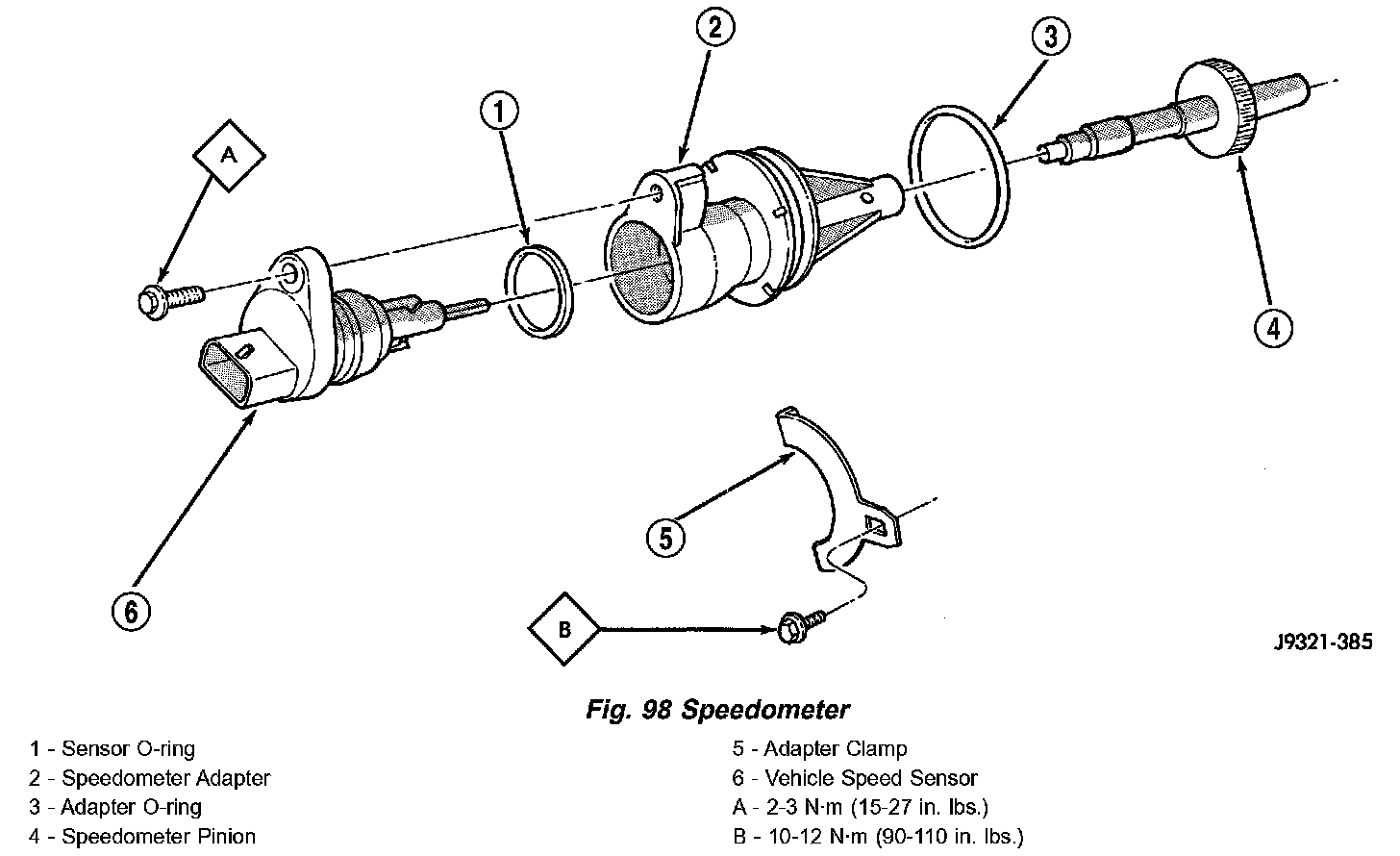 A

1

2

3

4

5

6

B

J9321-385

Fig. 98 Speedometer

1 - Sensor O-ring
2 - Speedometer Adapter
3 - Adapter O-ring
4 - Speedometer Pinion

5 - Adapter Clamp
6 - Vehicle Speed Sensor
A - 2-3 N·m (15-27 in. lbs.)
B - 10-12 N·m (90-110 in. lbs.)