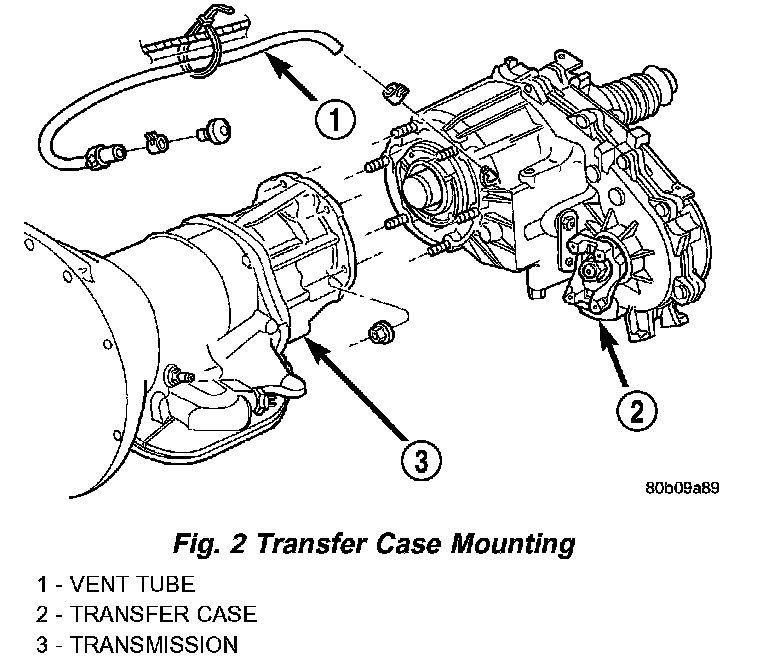 1

2

3

80b09a89

Fig. 2 Transfer Case Mounting

1 - VENT TUBE
2 - TRANSFER CASE
3 - TRANSMISSION