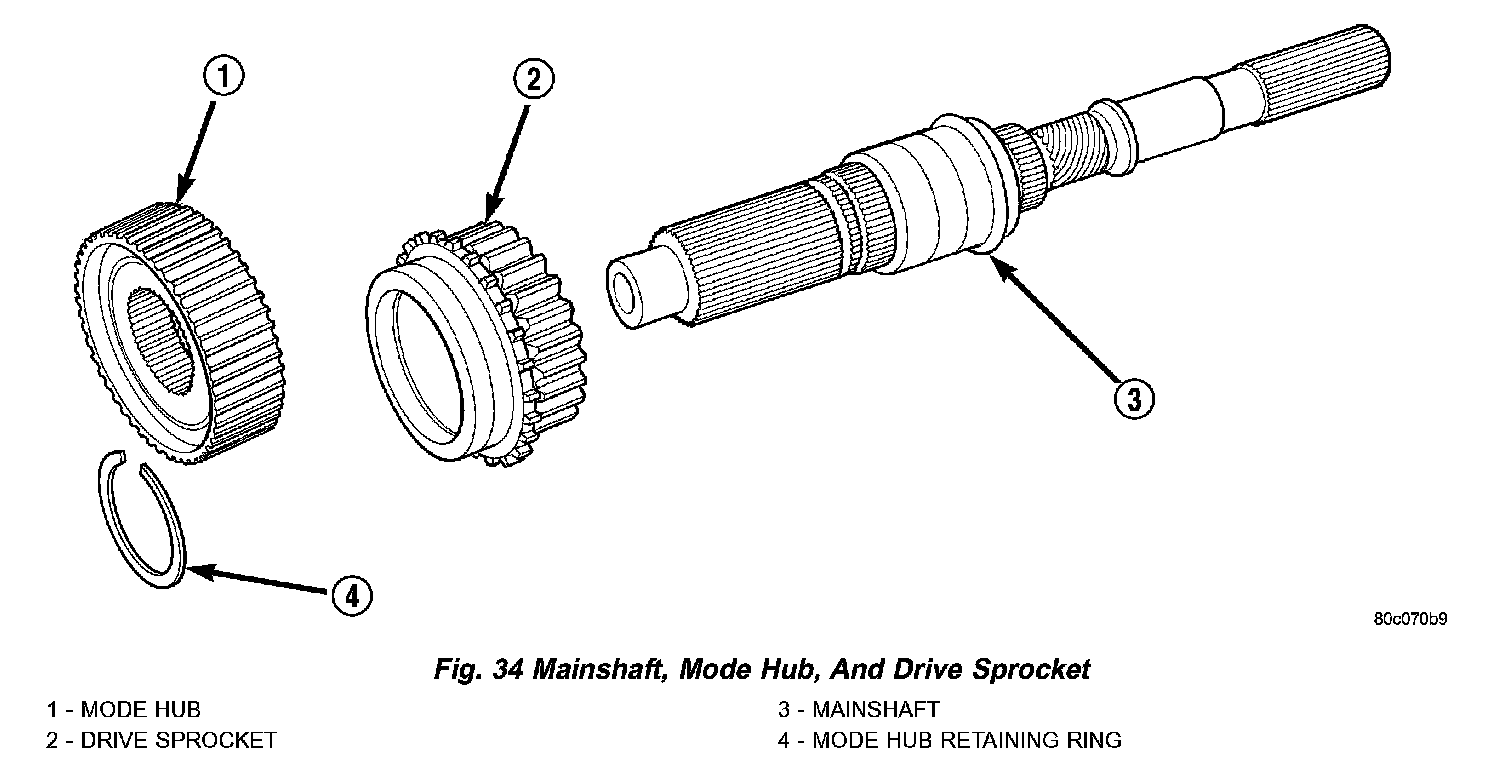 1

2

3

4

80c070b9

Fig. 34 Mainshaft, Mode Hub, And Drive Sprocket

1 - MODE HUB
2 - DRIVE SPROCKET

3 - MAINSHAFT
4 - MODE HUB RETAINING RING