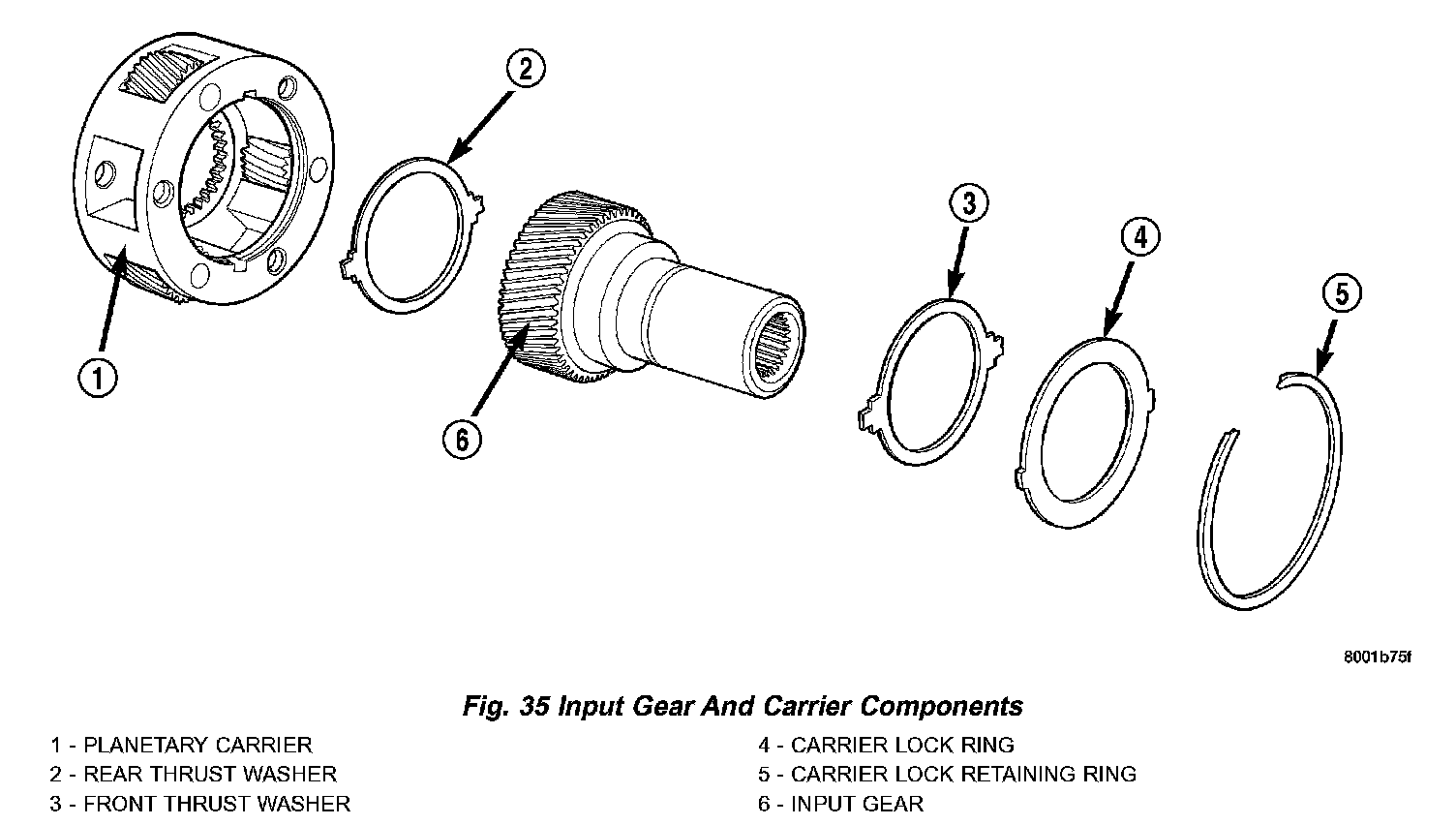 2

3

4

5

1

6

8001b75f

Fig. 35 Input Gear And Carrier Components

1 - PLANETARY CARRIER
2 - REAR THRUST WASHER
3 - FRONT THRUST WASHER

4 - CARRIER LOCK RING
5 - CARRIER LOCK RETAINING RING
6 - INPUT GEAR