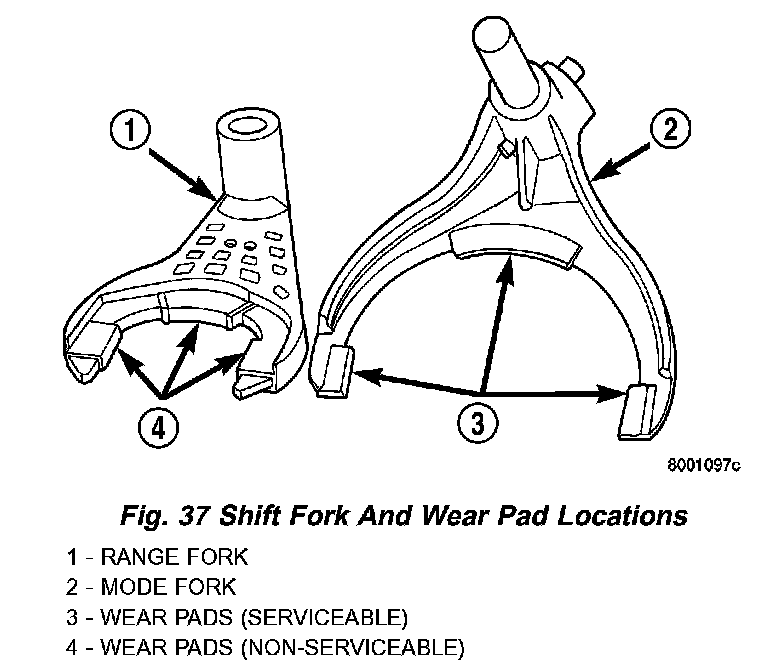 1

2

4

3

8001097c

Fig. 37 Shift Fork And Wear Pad Locations

1 - RANGE FORK
2 - MODE FORK
3 - WEAR PADS (SERVICEABLE)
4 - WEAR PADS (NON-SERVICEABLE)