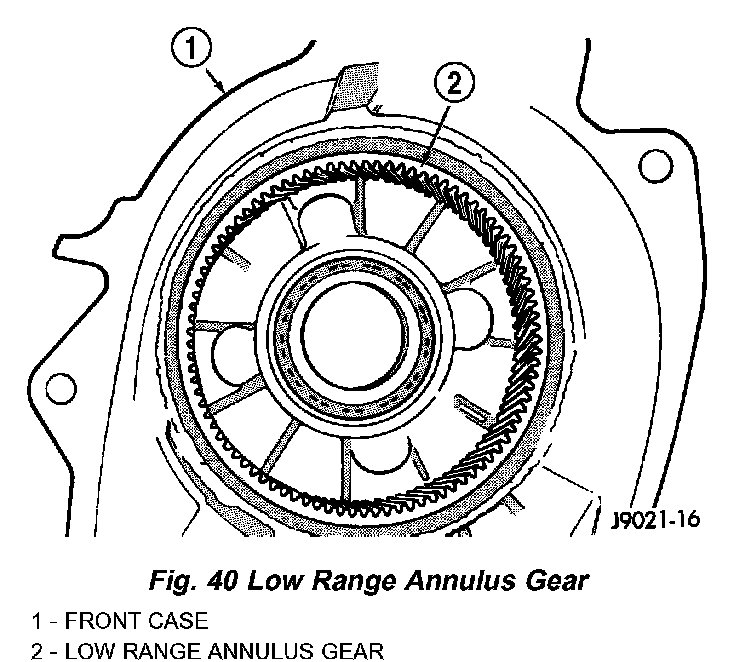 1

2

J9021-16

Fig. 40 Low Range Annulus Gear

1 - FRONT CASE

2 - LOW RANGE ANNULUS GEAR