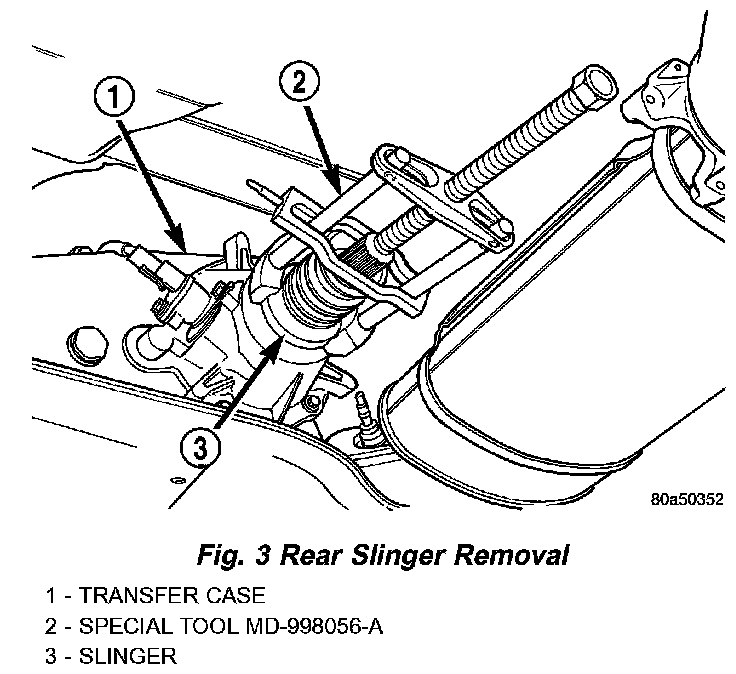 1
2
3
80a50352

Fig. 3 Rear Slinger Removal

1 - TRANSFER CASE
2 - SPECIAL TOOL MD-998056-A
3 - SLINGER